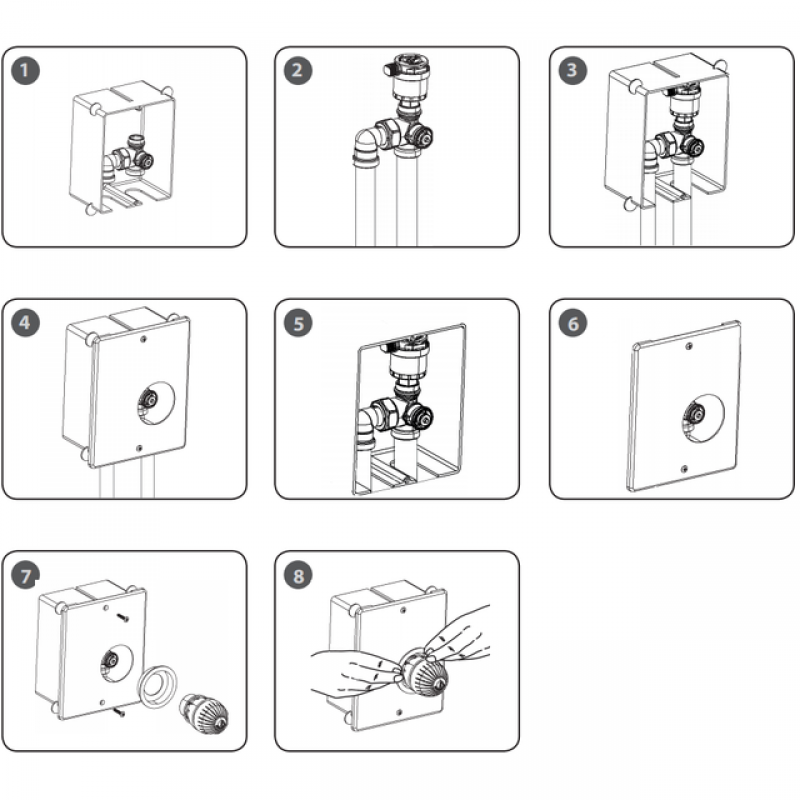 1

2

3

4

5

6

7

8