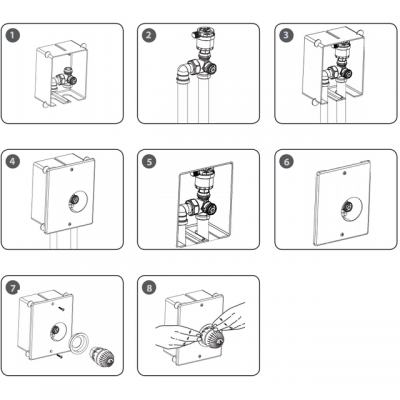 1
2
3
4
5
6
7
8