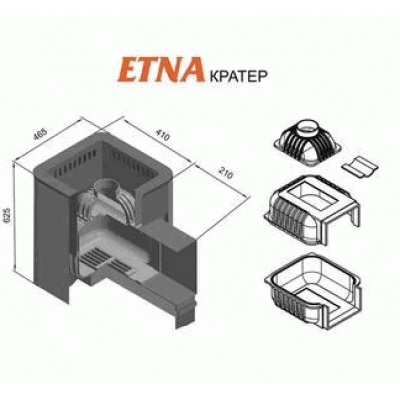 ETNA КРАТЕР

465
410
210
625